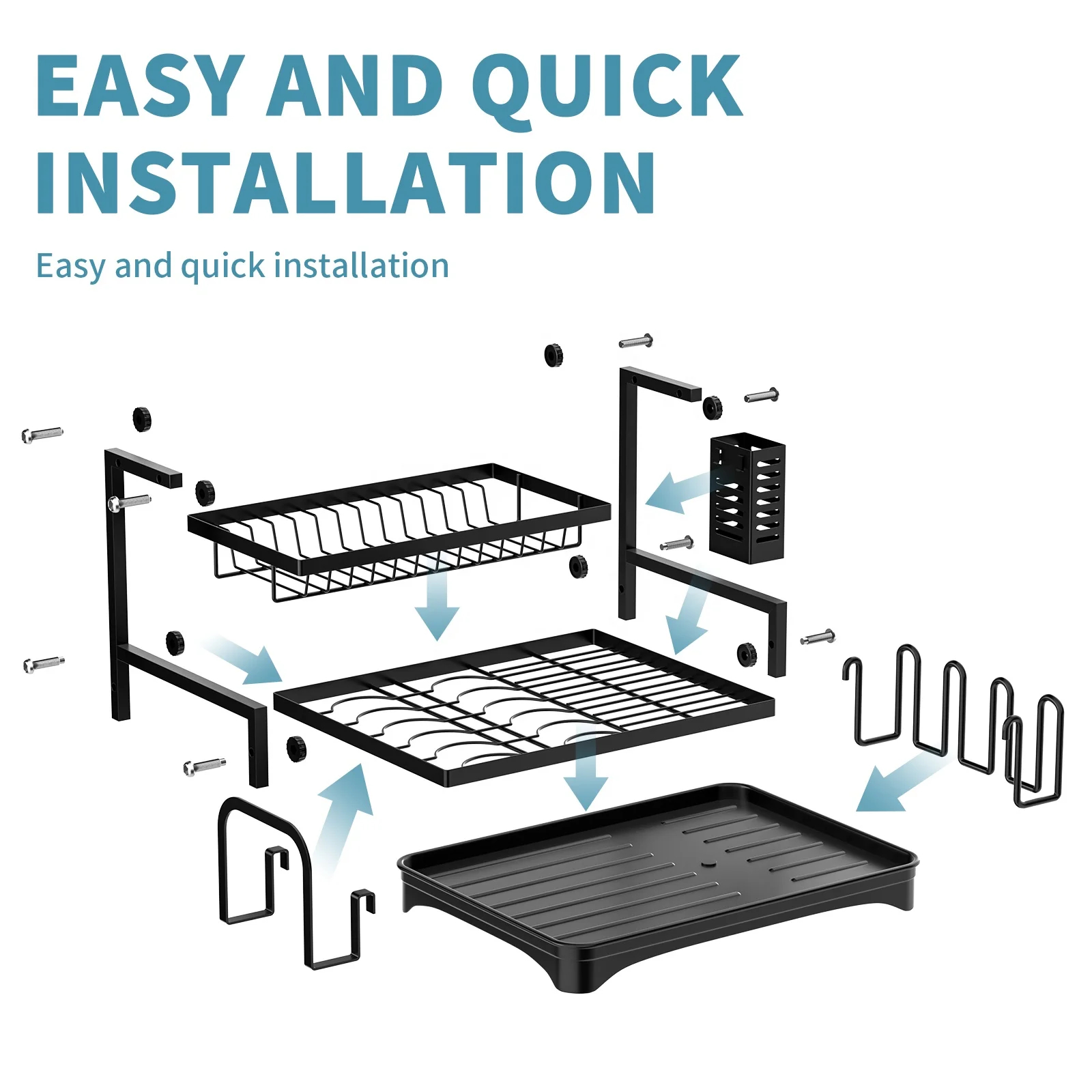 EASY AND QUICK INSTALLATION

Easy and quick installation