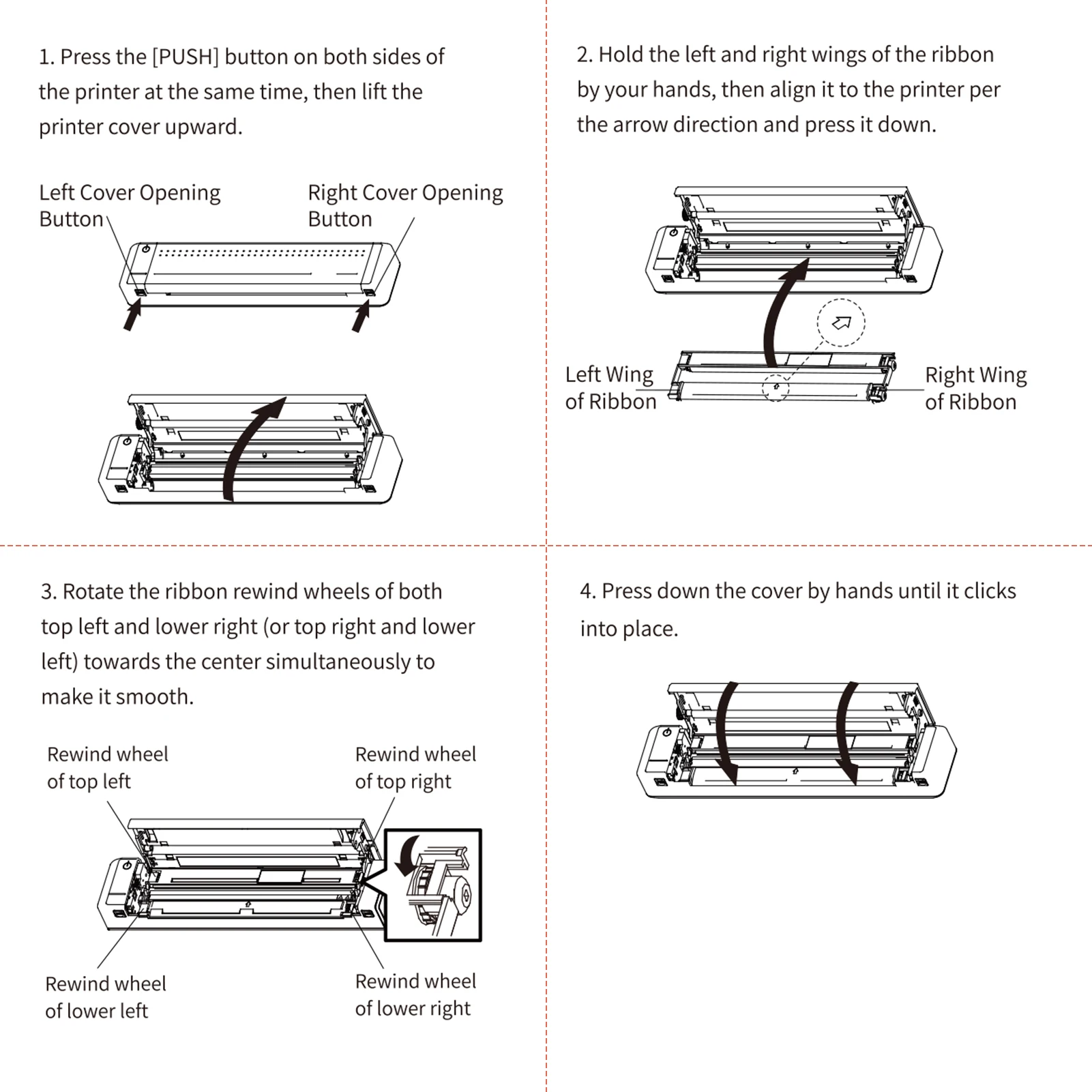 1. Press the [PUSH] button on both sides of the printer at the same time, then lift the printer cover upward.

Left Cover Opening Button

Right Cover Opening Button

2. Hold the left and right wings of the ribbon by your hands, then align it to the printer per the arrow direction and press it down.

Left Wing of Ribbon

Right Wing of Ribbon

3. Rotate the ribbon rewind wheels of both top left and lower right (or top right and lower left) towards the center simultaneously to make it smooth.

Rewind wheel of top left

Rewind wheel of top right

Rewind wheel of lower left

Rewind wheel of lower right

4. Press down the cover by hands until it clicks into place.